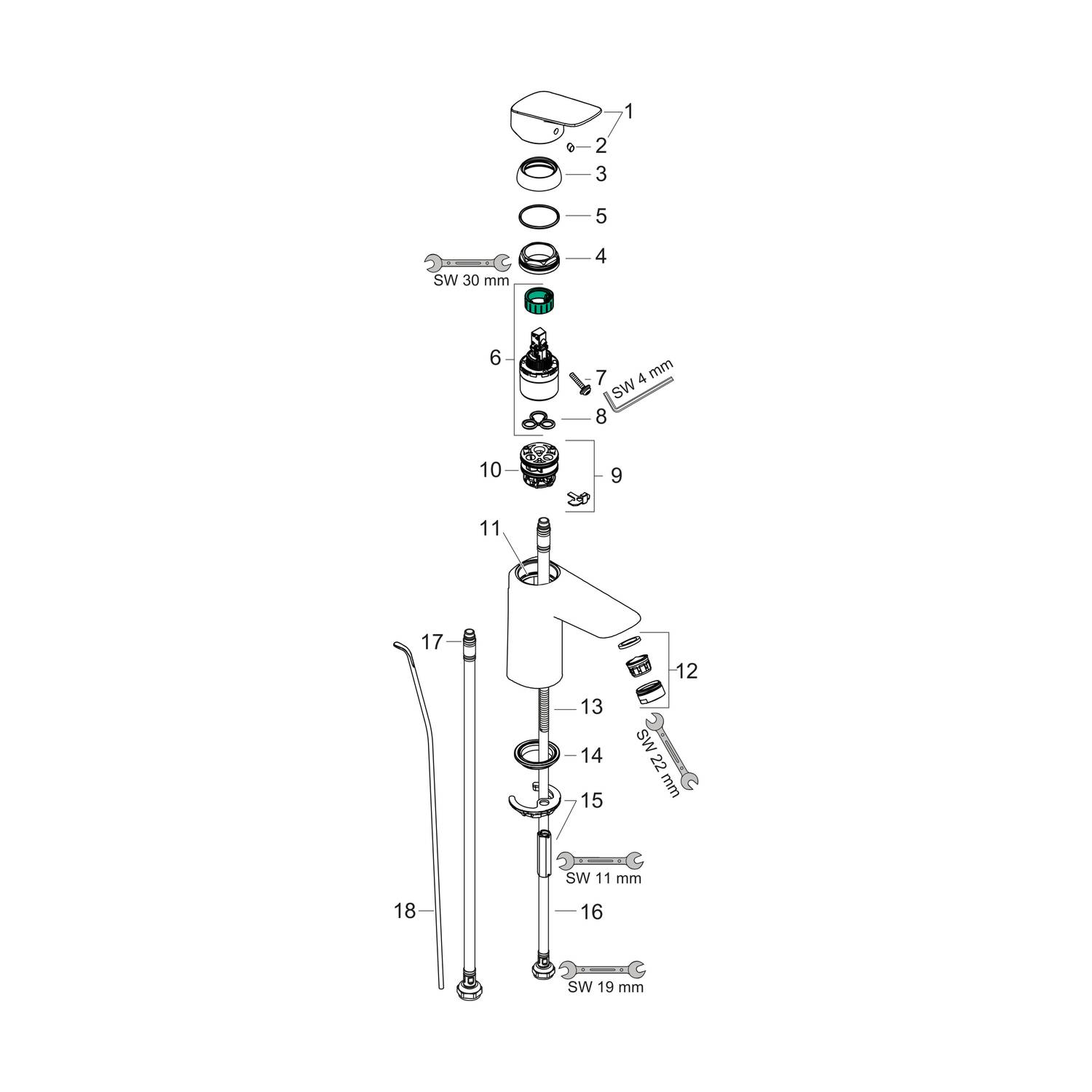 1
2
3
5
4
SW 30 mm
6
7
SW 4 mm
8
10
9
11
17
12
13
SW 22 mm
14
15
SW 11 mm
18
16
SW 19 mm