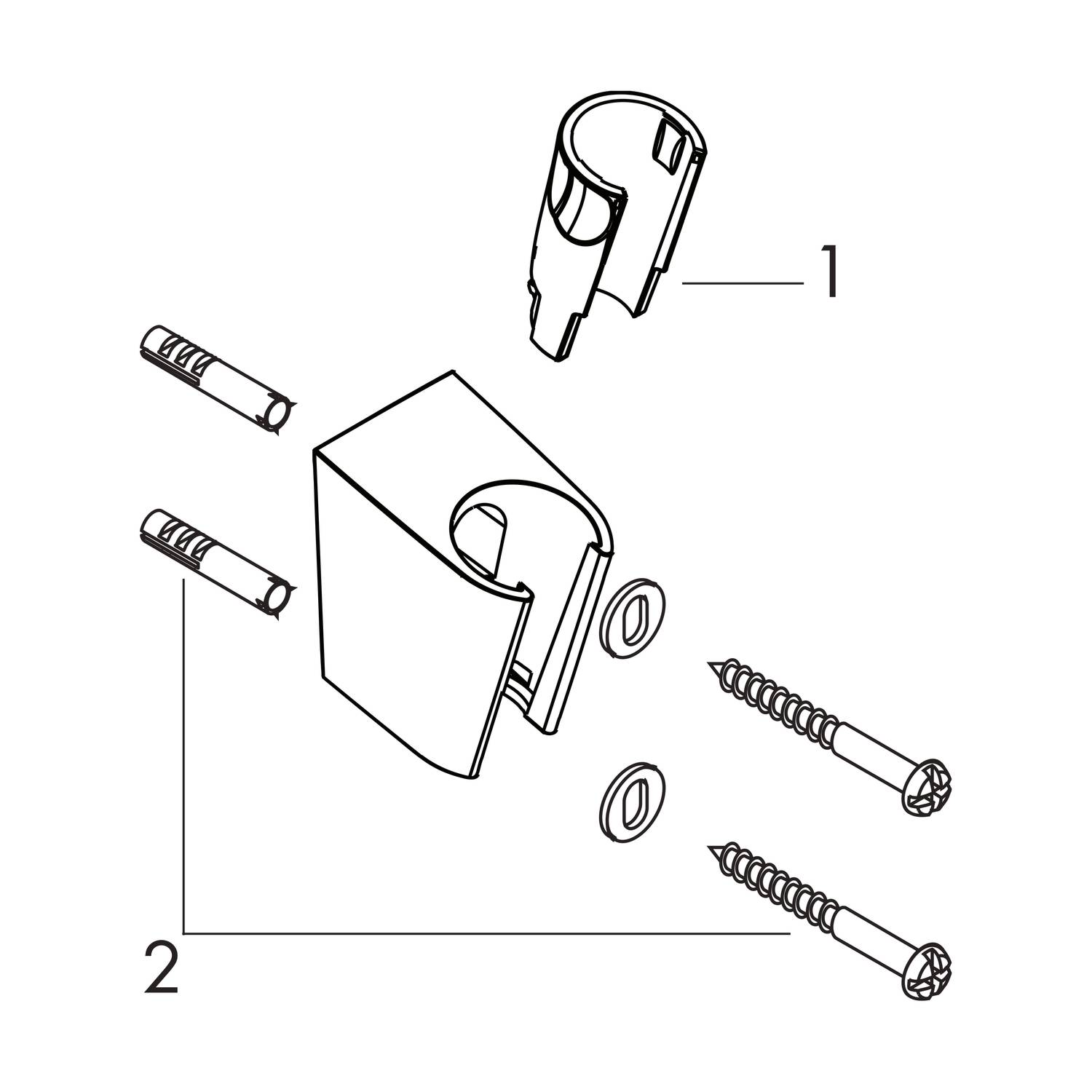 1

2