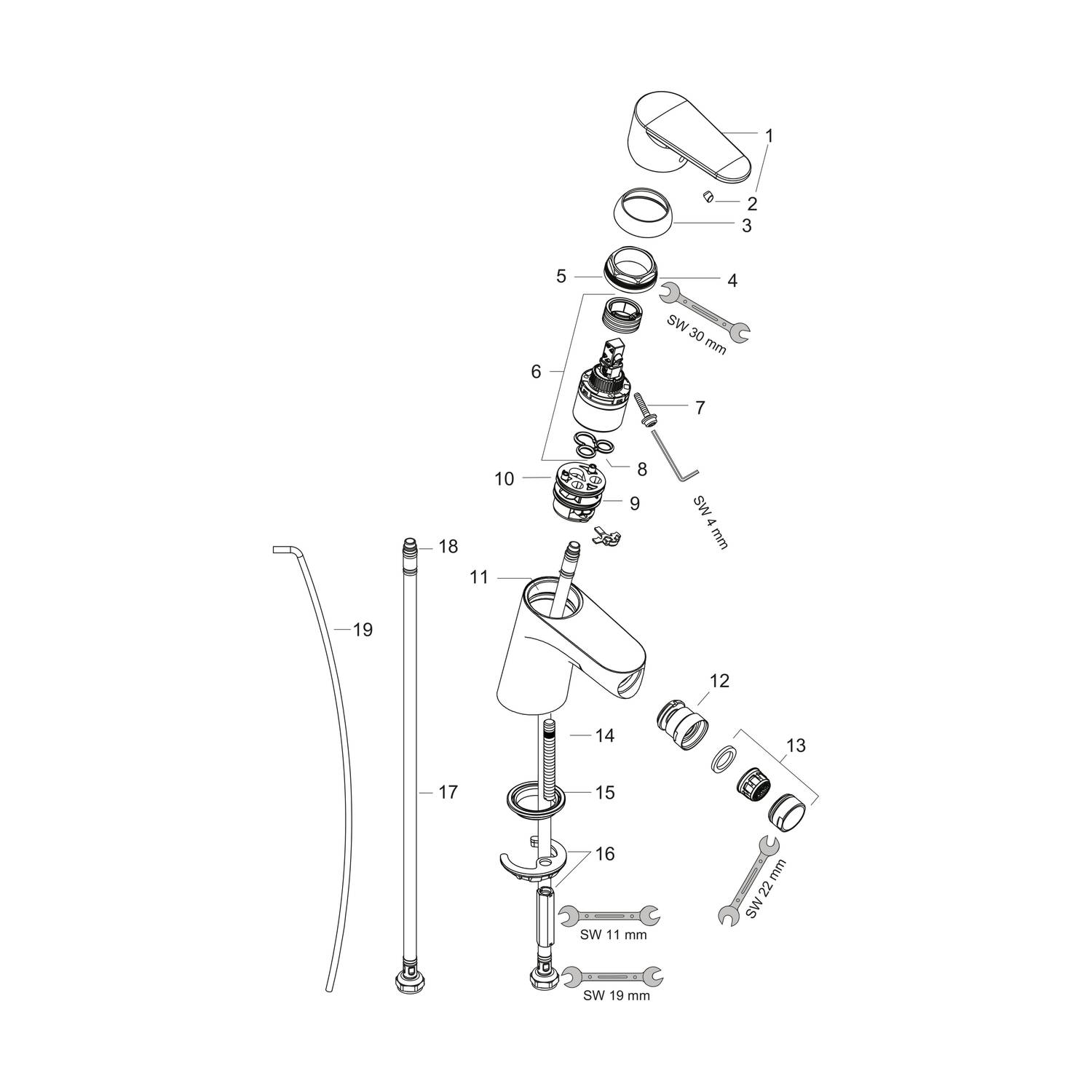 1
2
3
5
4
SW 30 mm
6
7
8
10
9
SW 4 mm
18
11
19
12
14
13
17
15
16
SW 22 mm
SW 11 mm
SW 19 mm