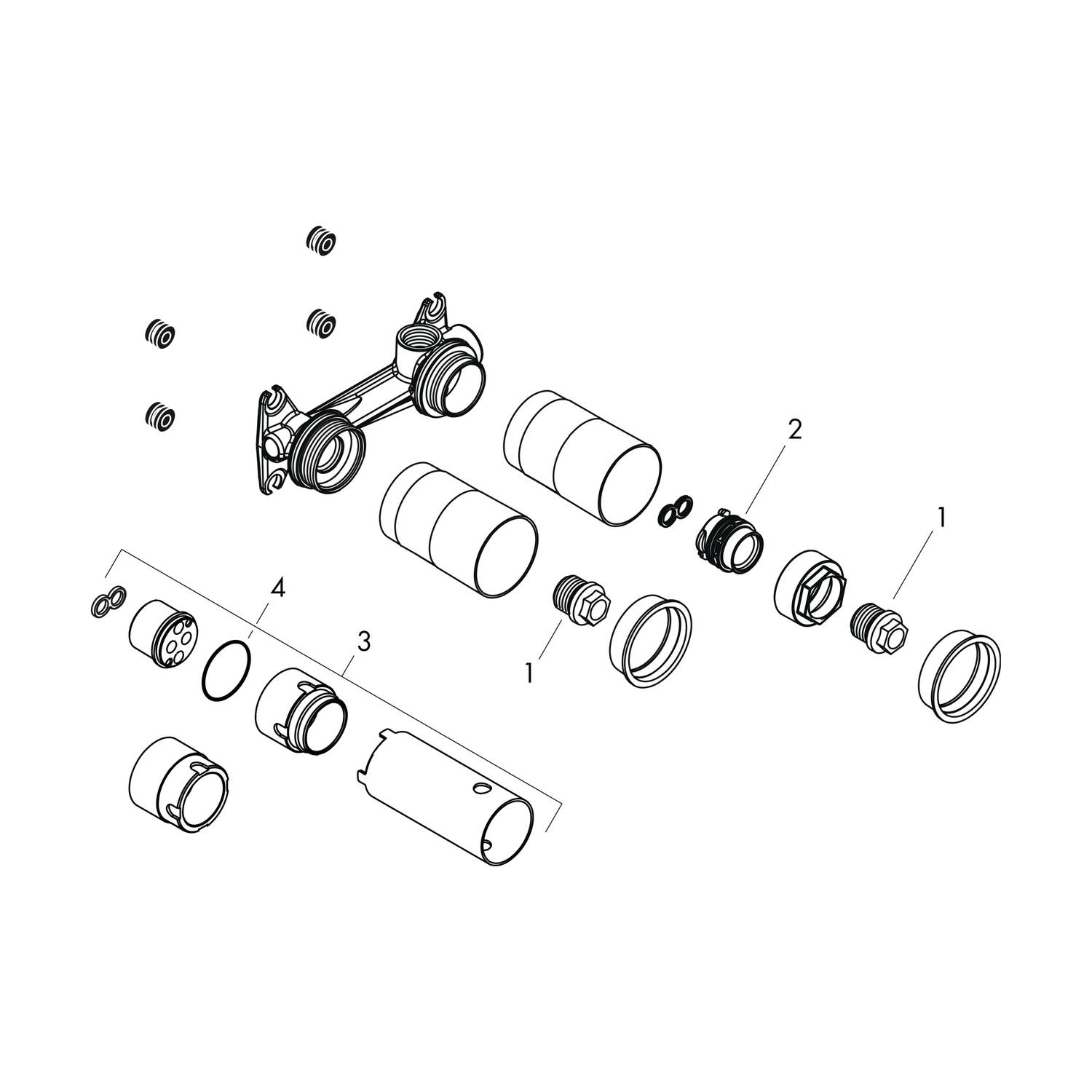 2
1
4
3
1