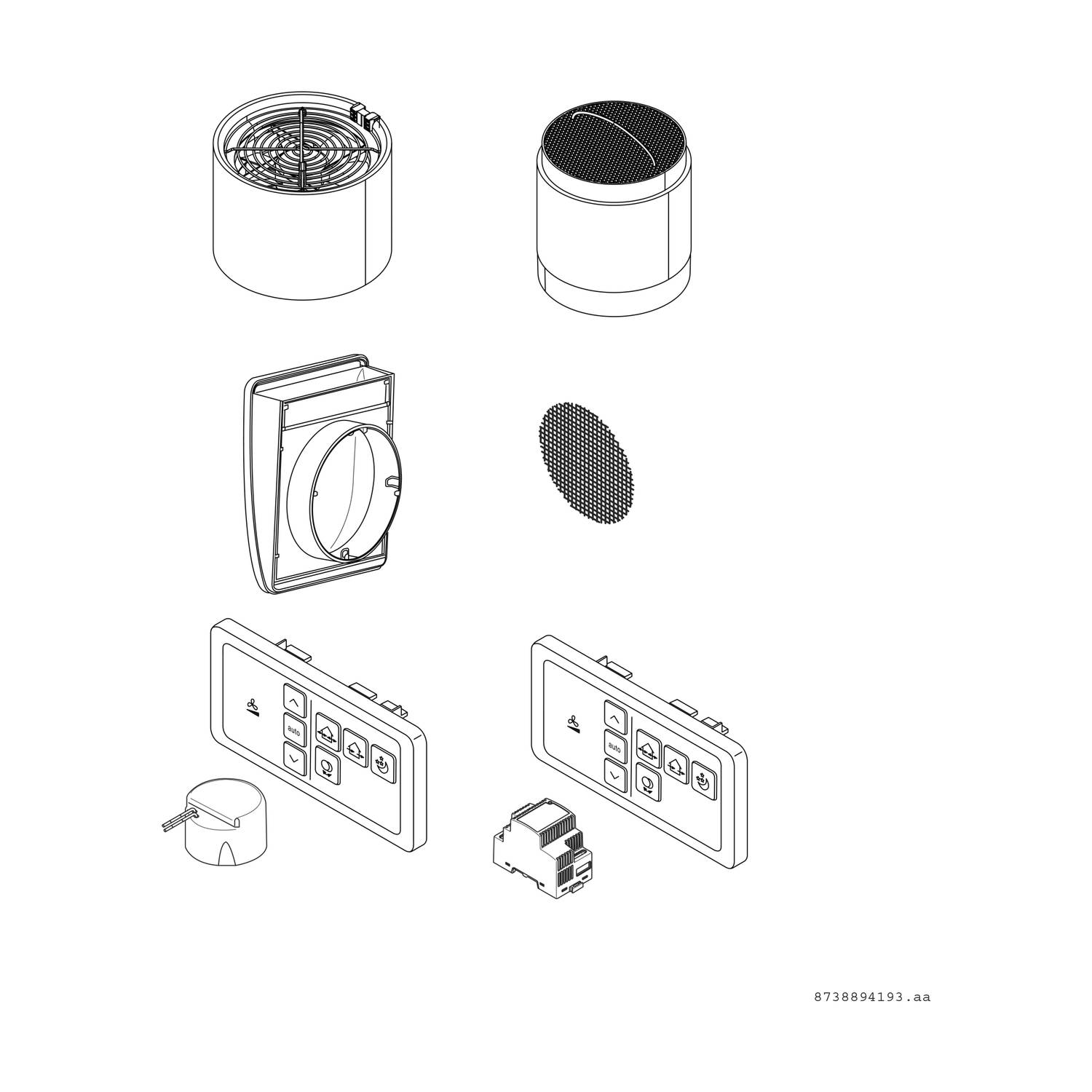 auto

auto

8738894193.aa