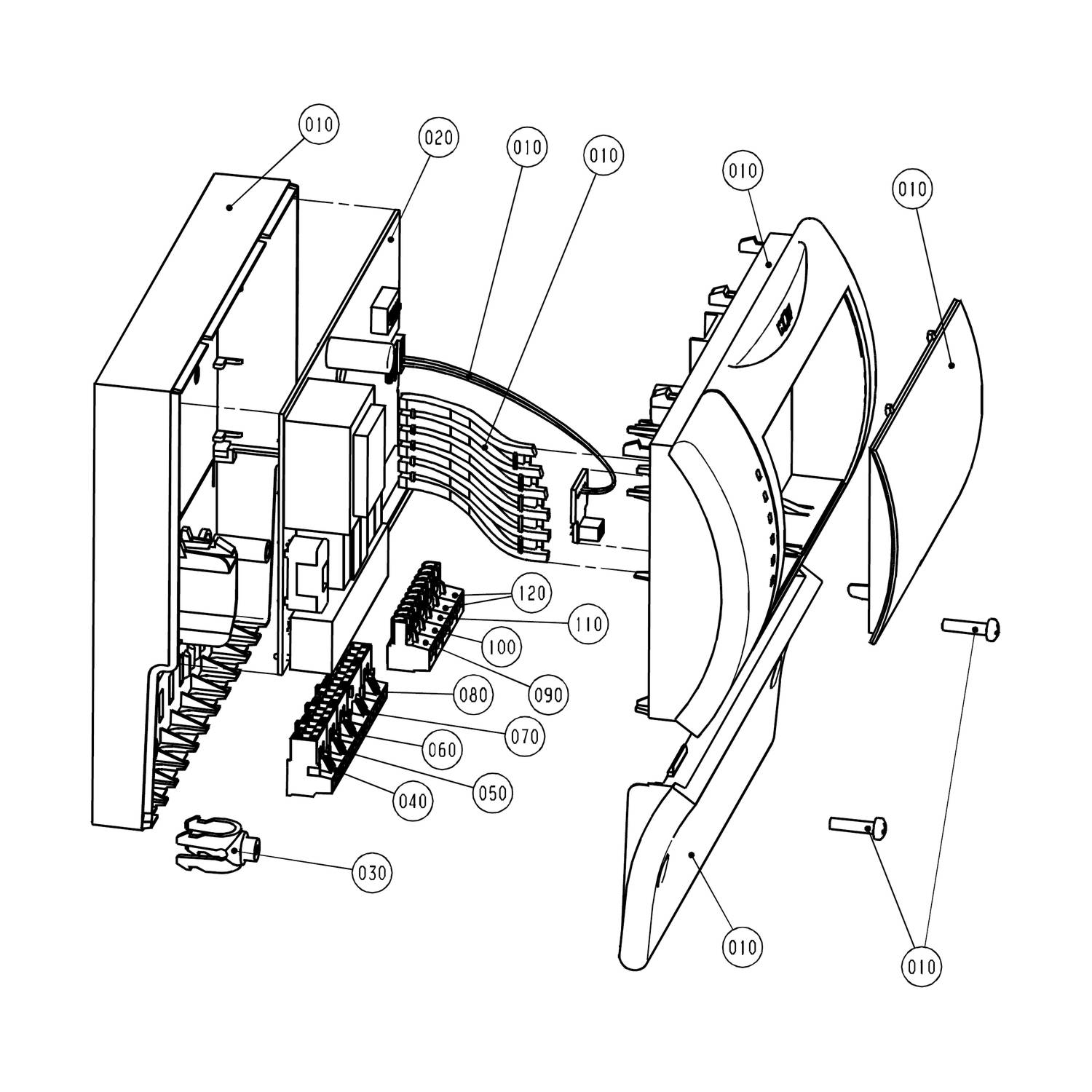 010

020

010

010

010

010

120

110

100

090

080

070

060

050

040

030

010

010