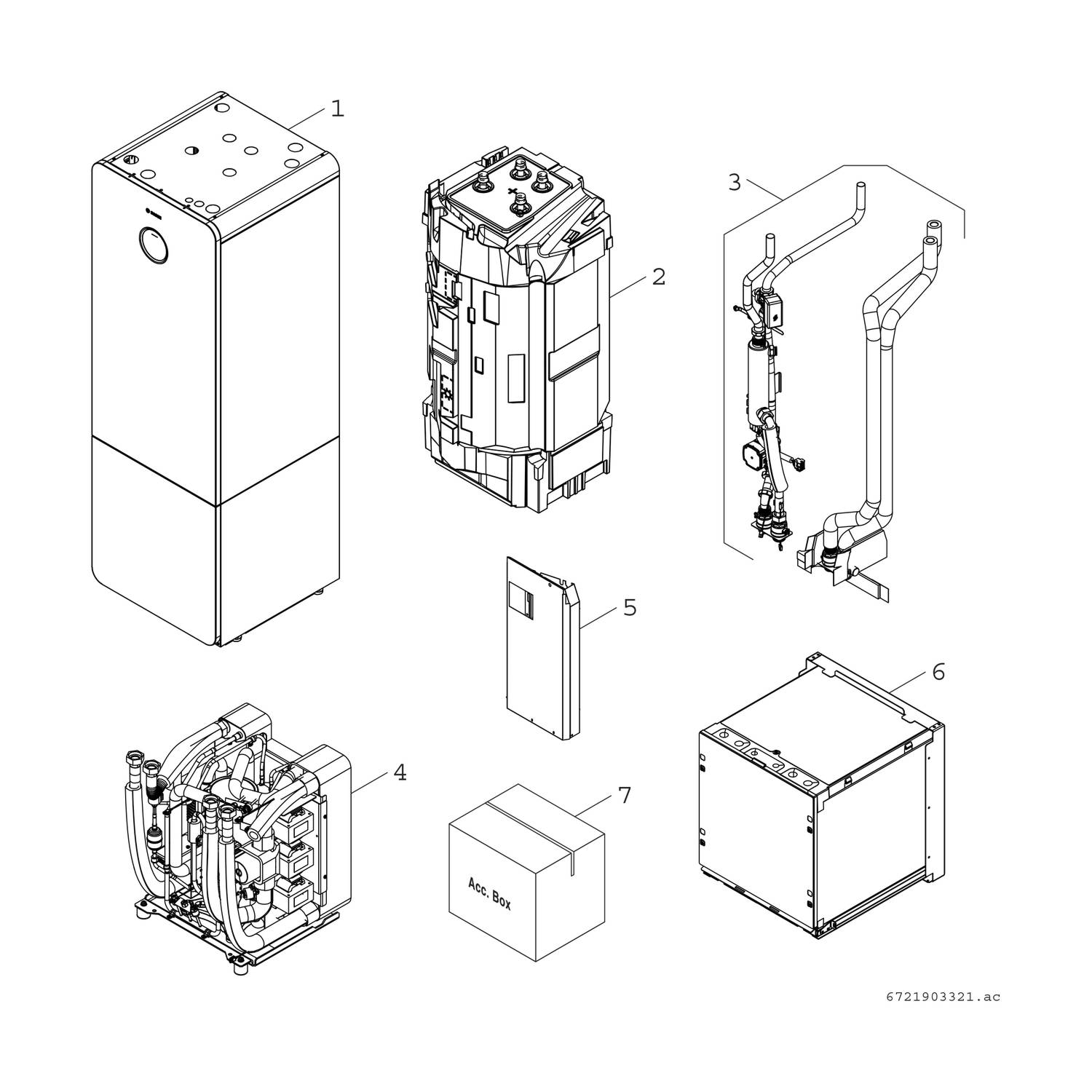 1

2

3

5

6

4

7

Acc. Box

6721903321.ac