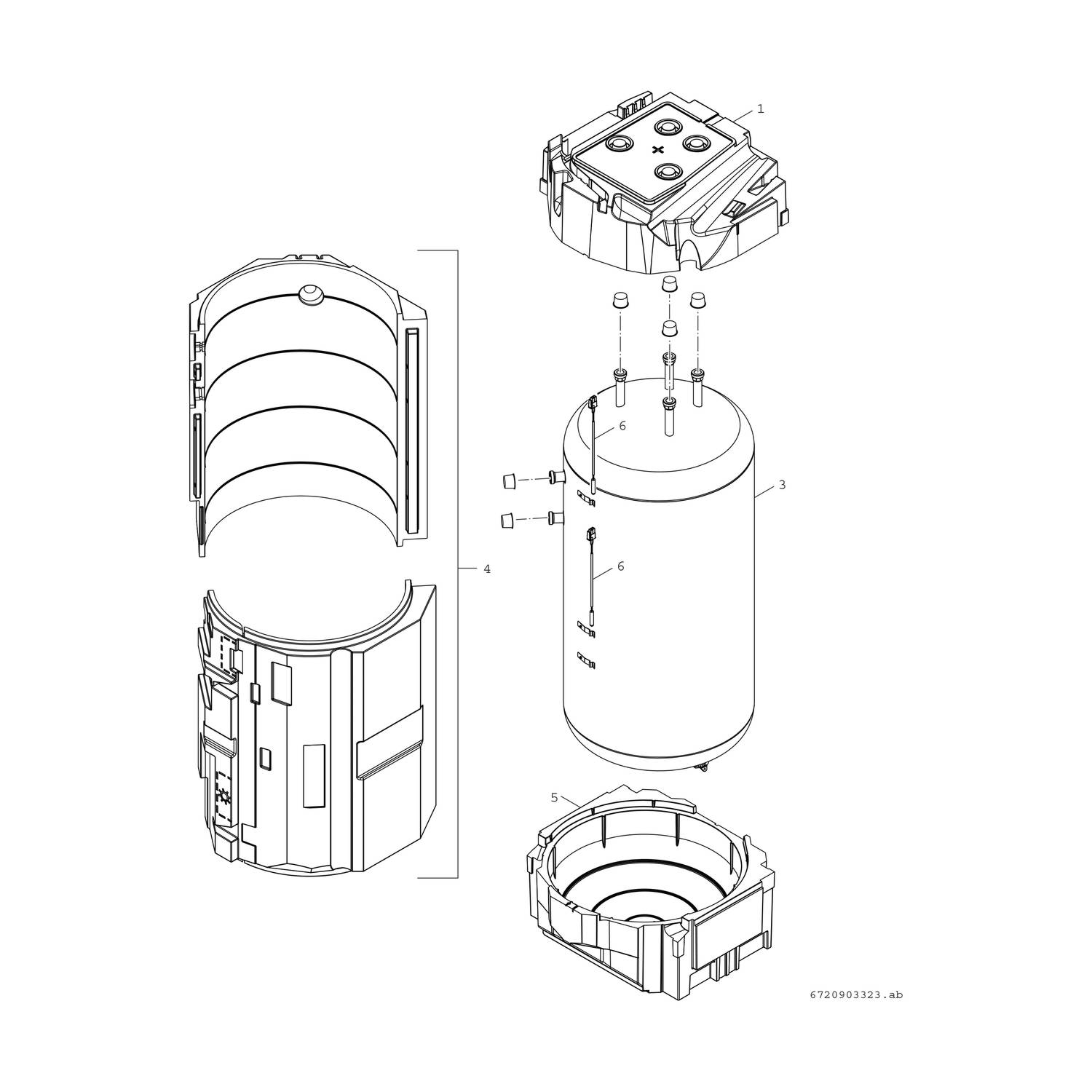 1
6
3
4
6
5
6720903323.ab