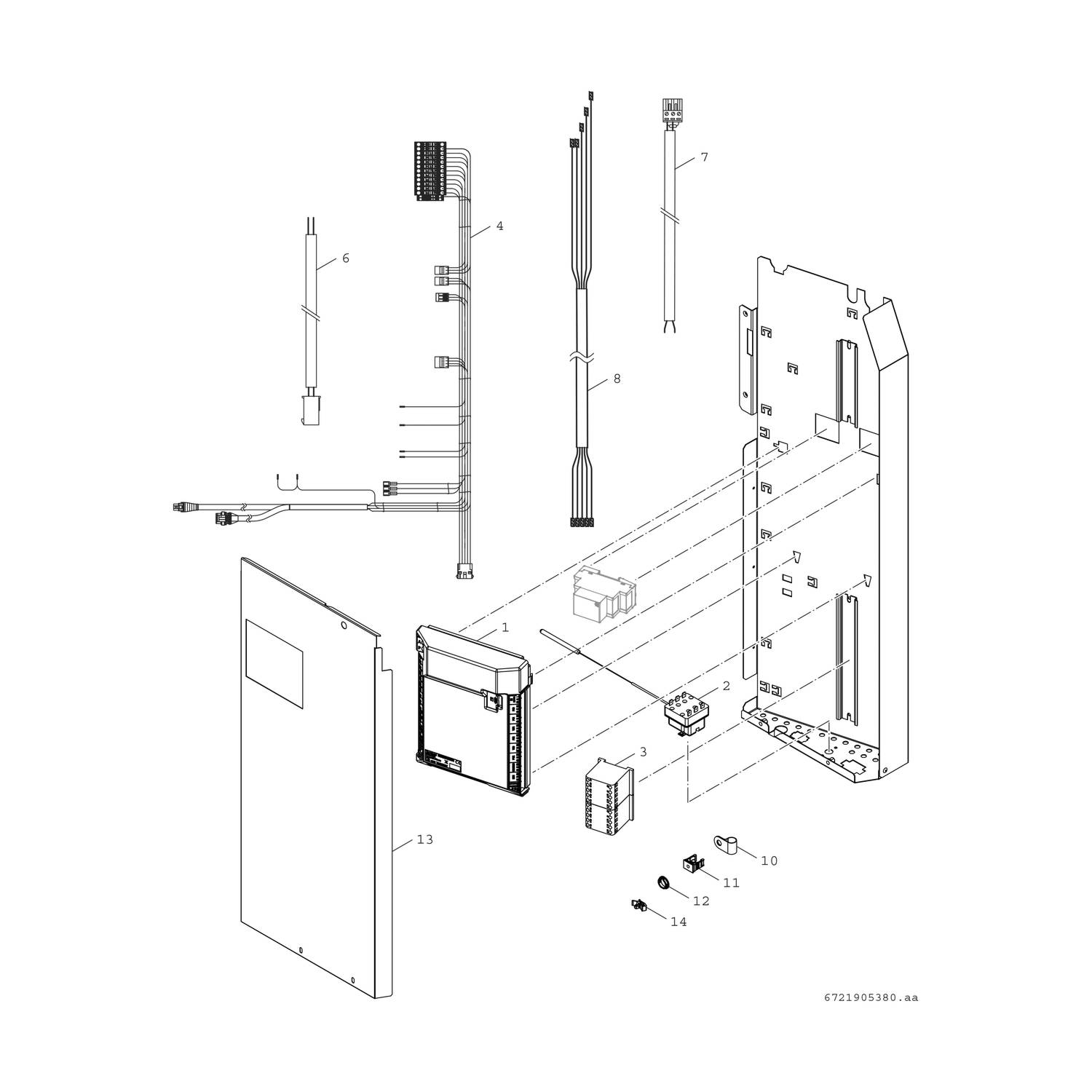 7

4

6

8

1

2

3

13

10

11

12

14

6721905380.aa