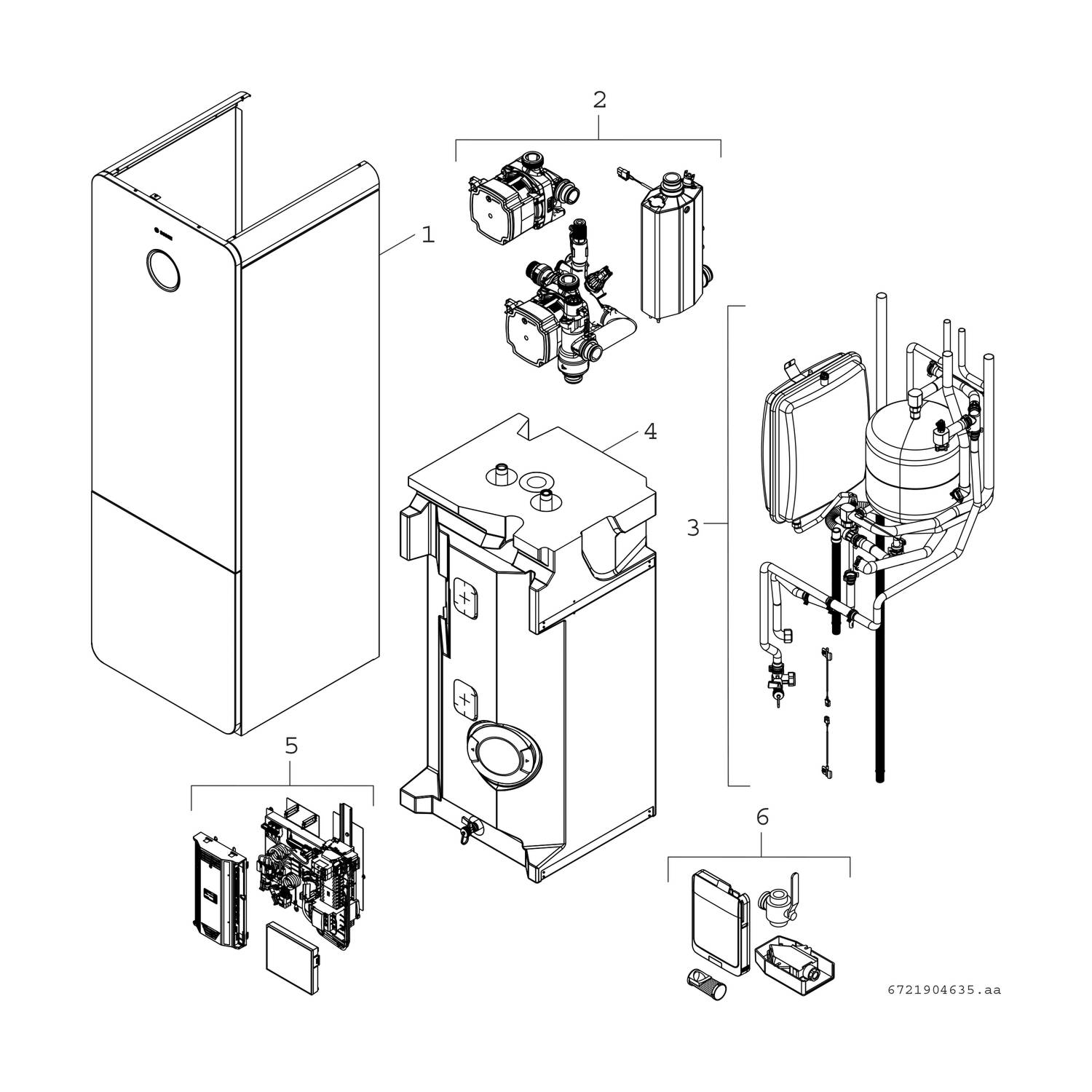 2

1

4

3

5

6

6721904635.aa