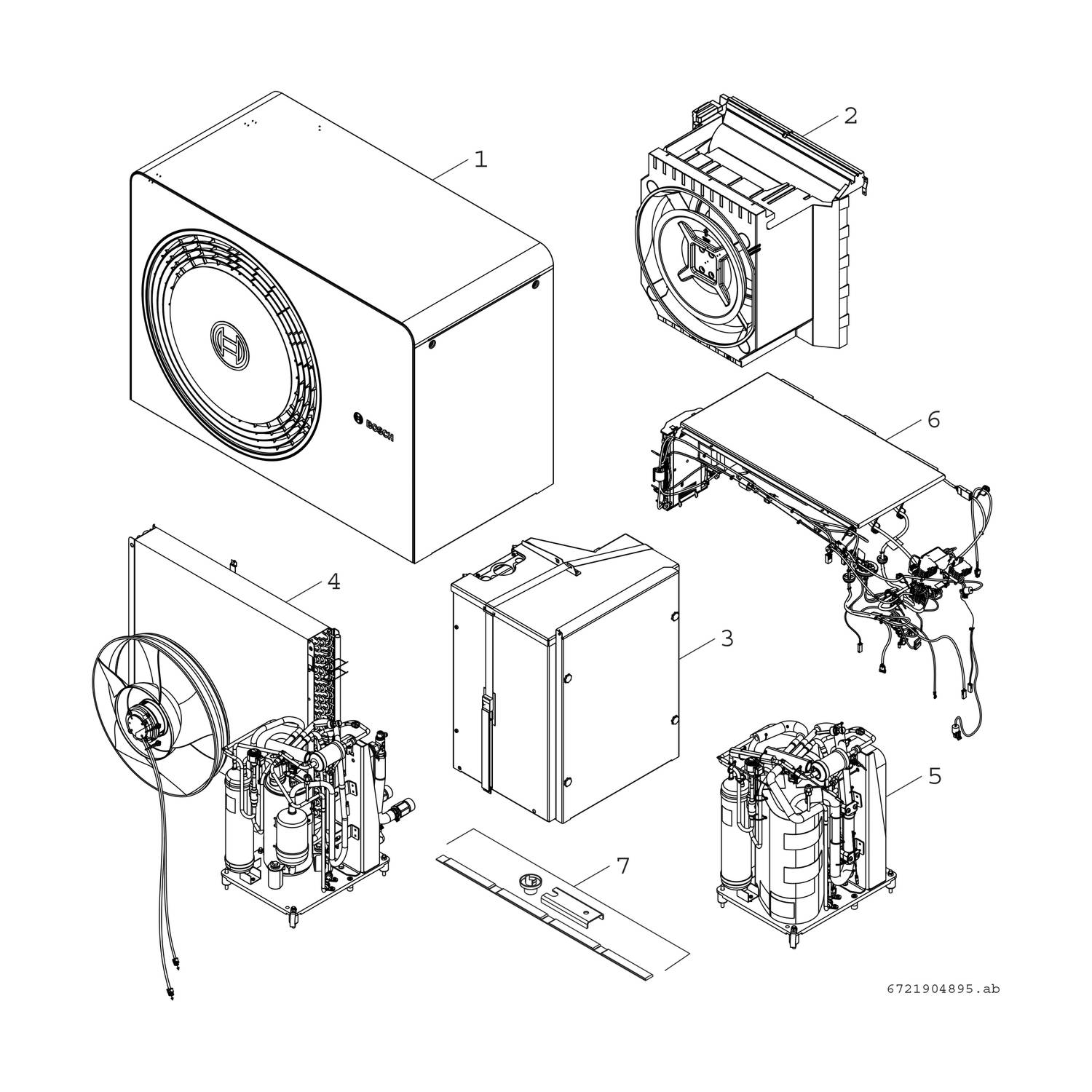 1

2

BOSCH

6

4

3

5

7

6721904895.ab