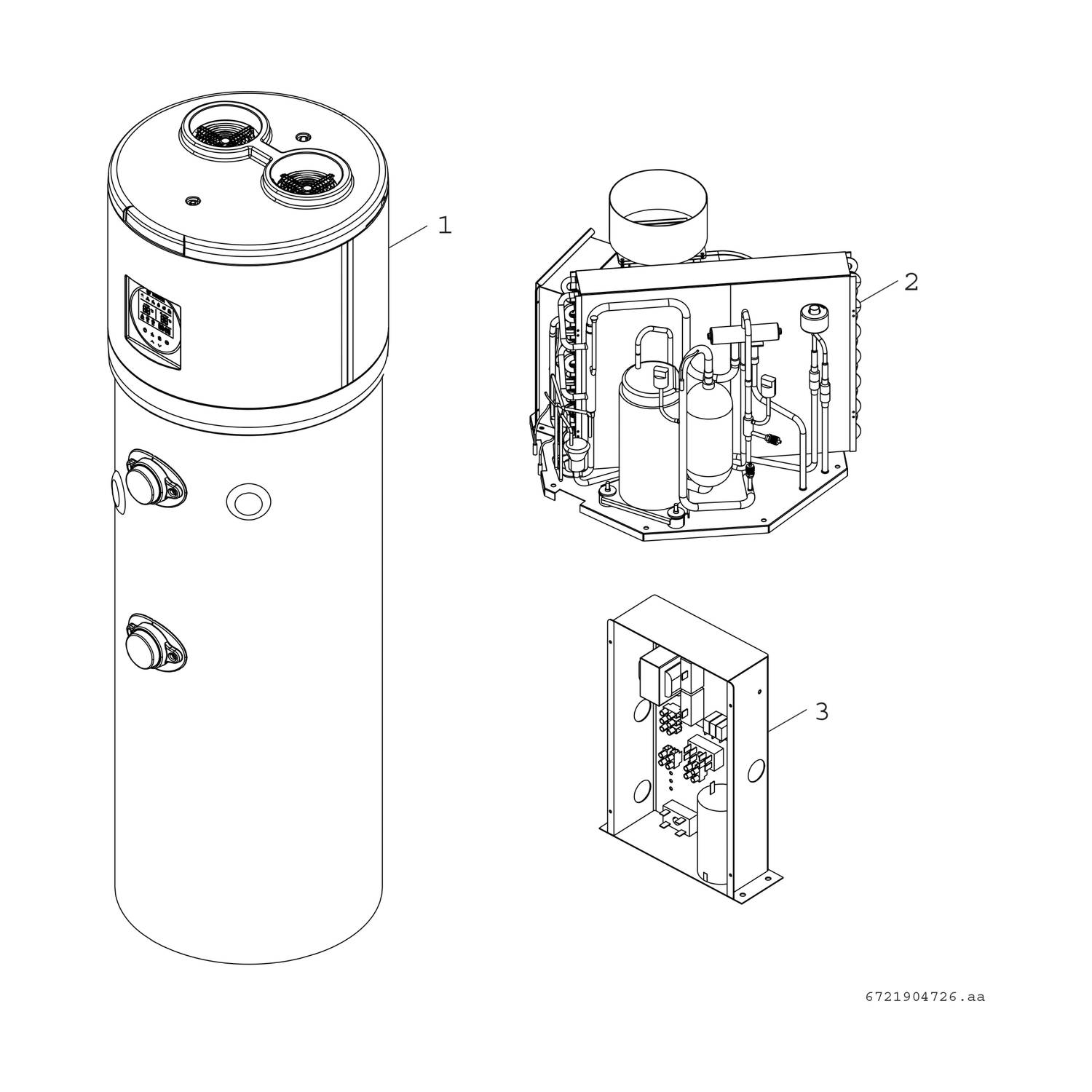 1

2

3

6721904726.aa