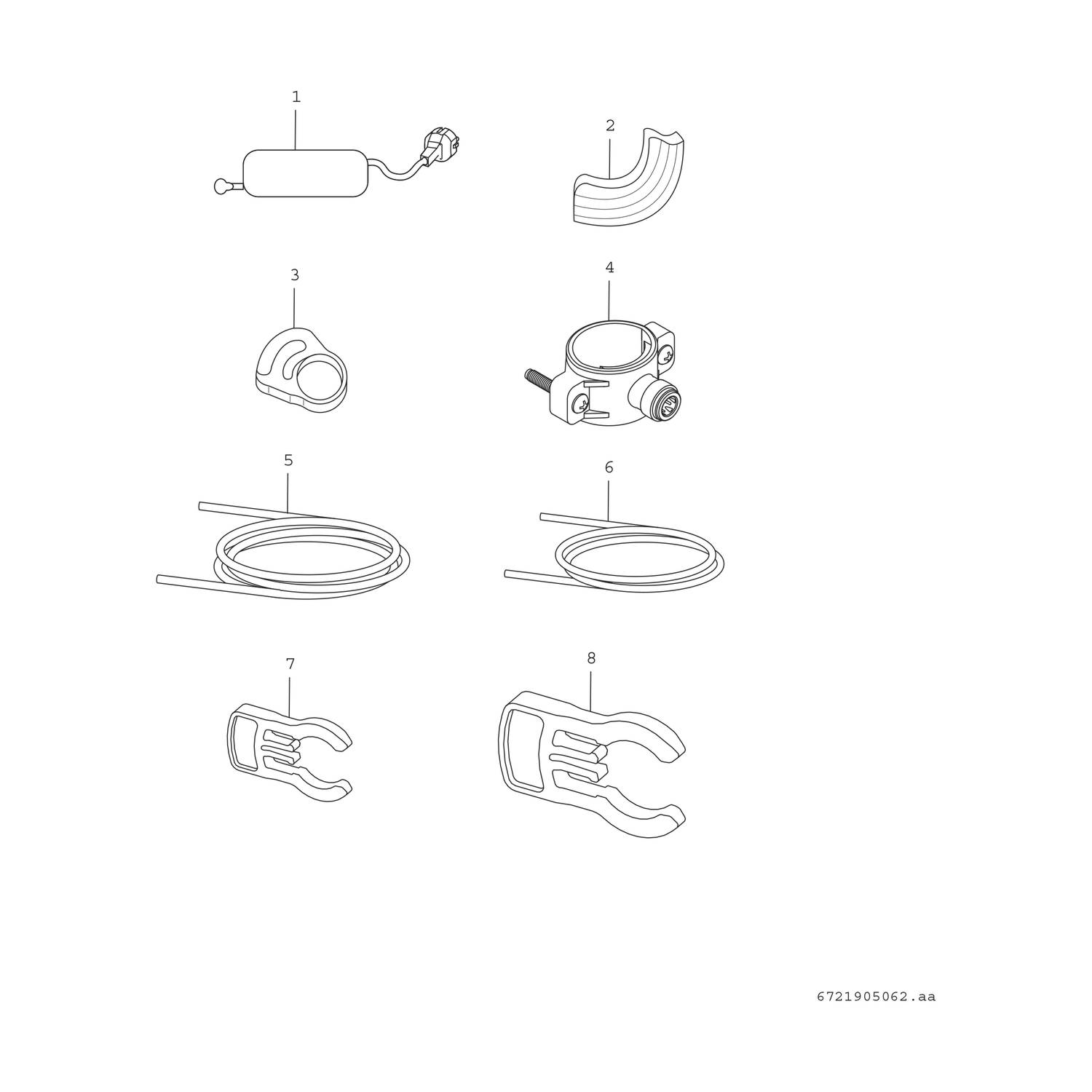 1

2

3

4

5

6

7

8

6721905062.aa