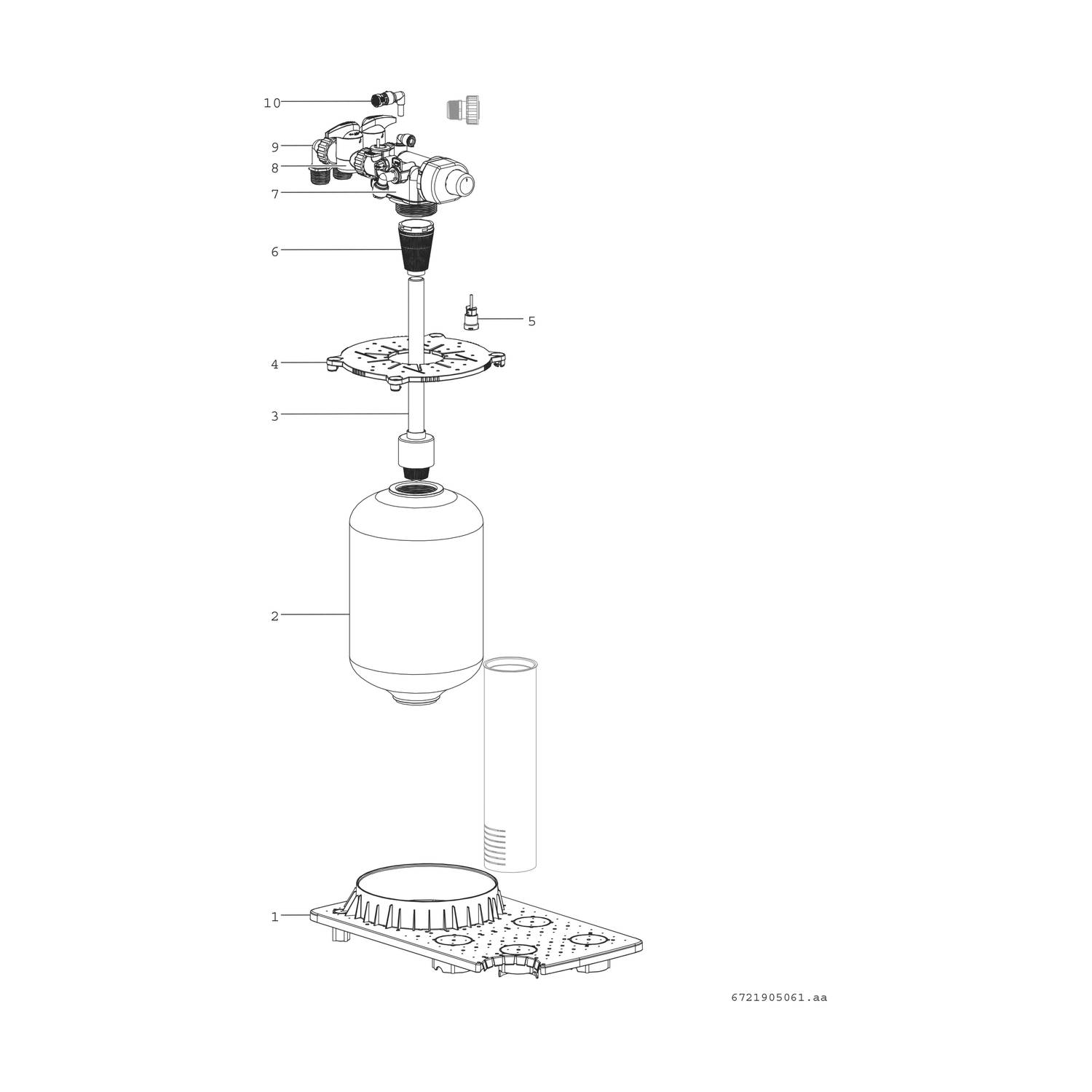 10
9
8
7
6
5
4
3
2
1
6721905061.aa