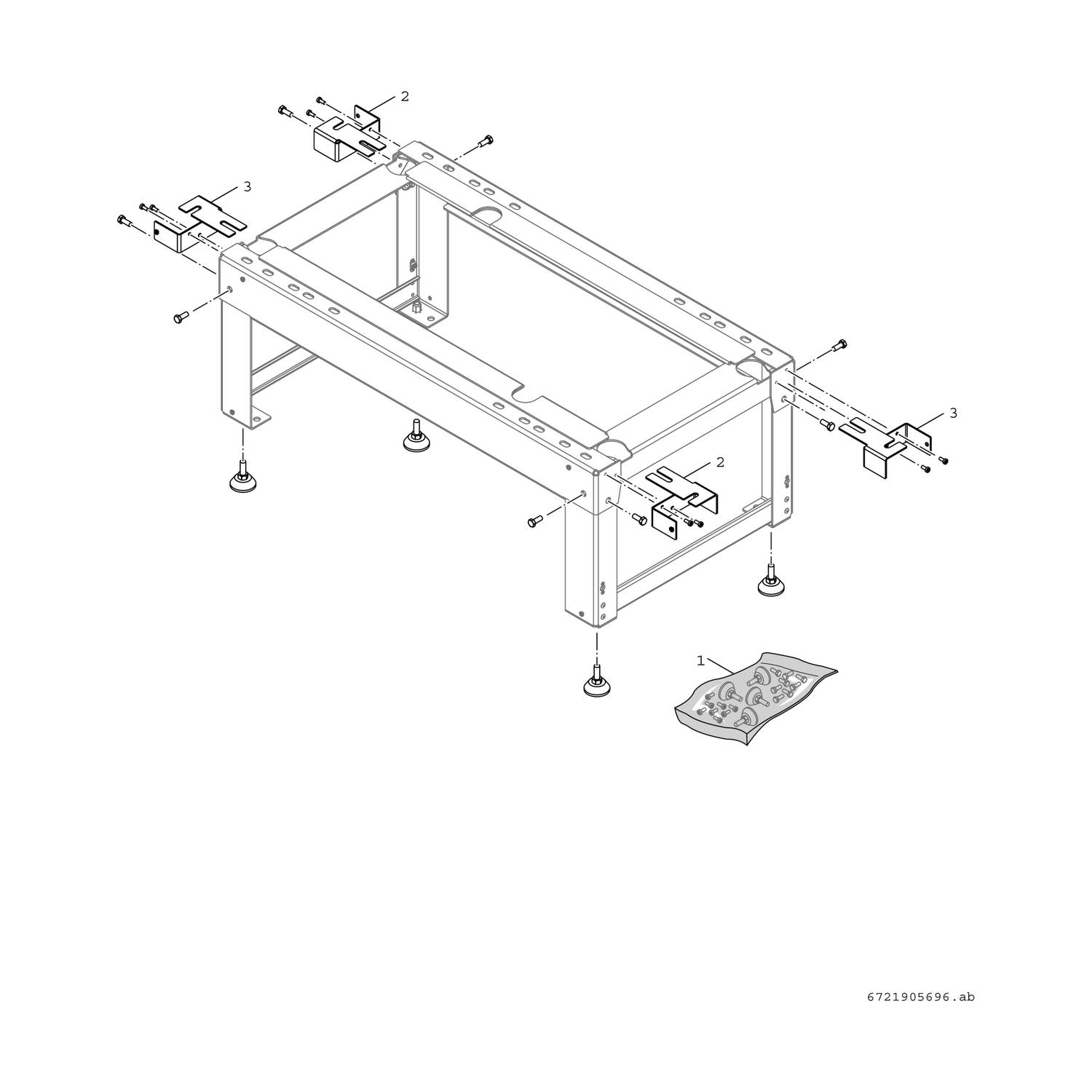 2
3
3
2
1
6721905696.ab