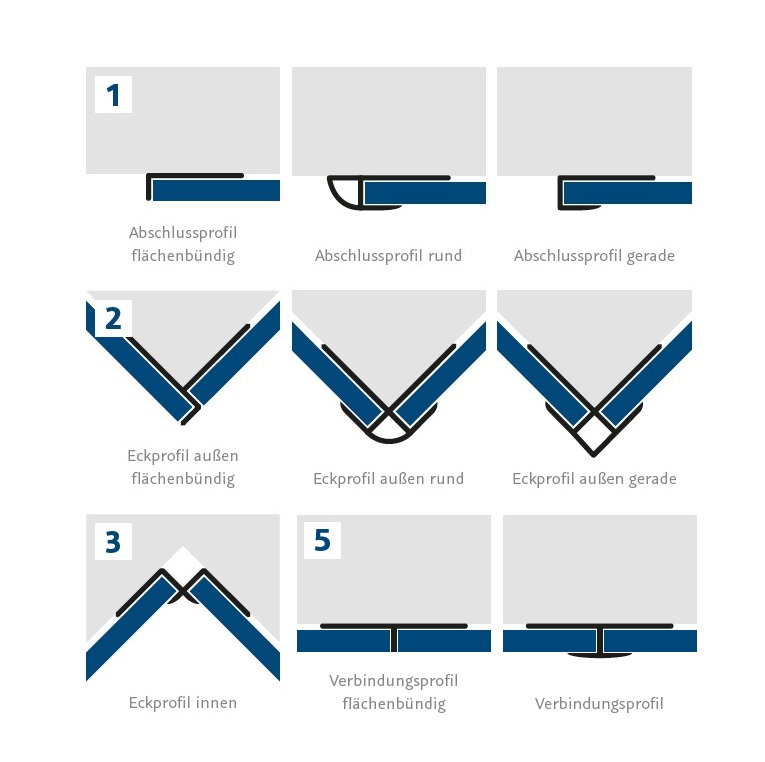 1

Abschlussprofil flächenbündig

Abschlussprofil rund

Abschlussprofil gerade

2

Eckprofil außen flächenbündig

Eckprofil außen rund

Eckprofil außen gerade

3

Eckprofil innen

5

Verbindungsprofil flächenbündig

Verbindungsprofil