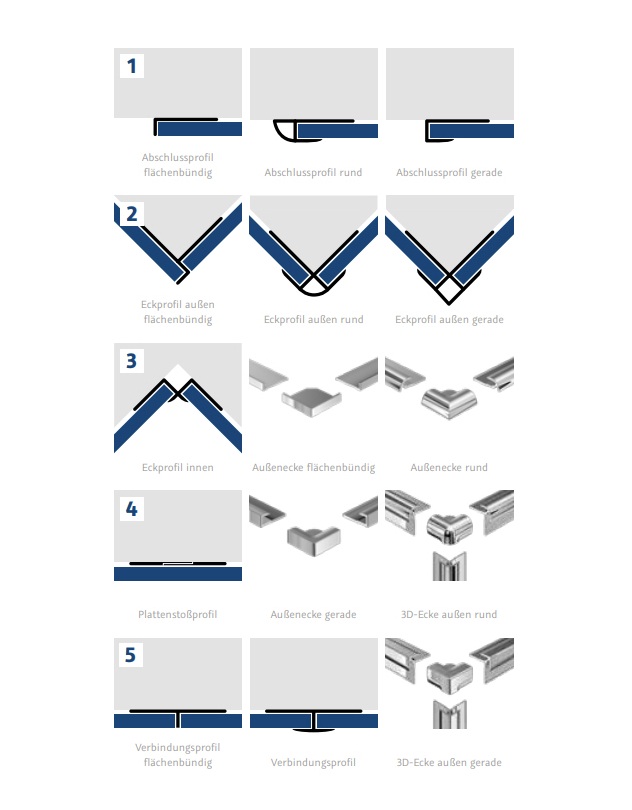 1

Abschlussprofil flächenbündig

Abschlussprofil rund

Abschlussprofil gerade

2

Eckprofil außen flächenbündig

Eckprofil außen rund

Eckprofil außen gerade

3

Eckprofil innen

Außenecke flächenbündig

Außenecke rund

4

Plattenstoßprofil

Außenecke gerade

3D-Ecke außen rund

5

Verbindungsprofil flächenbündig

Verbindungsprofil

3D-Ecke außen gerade