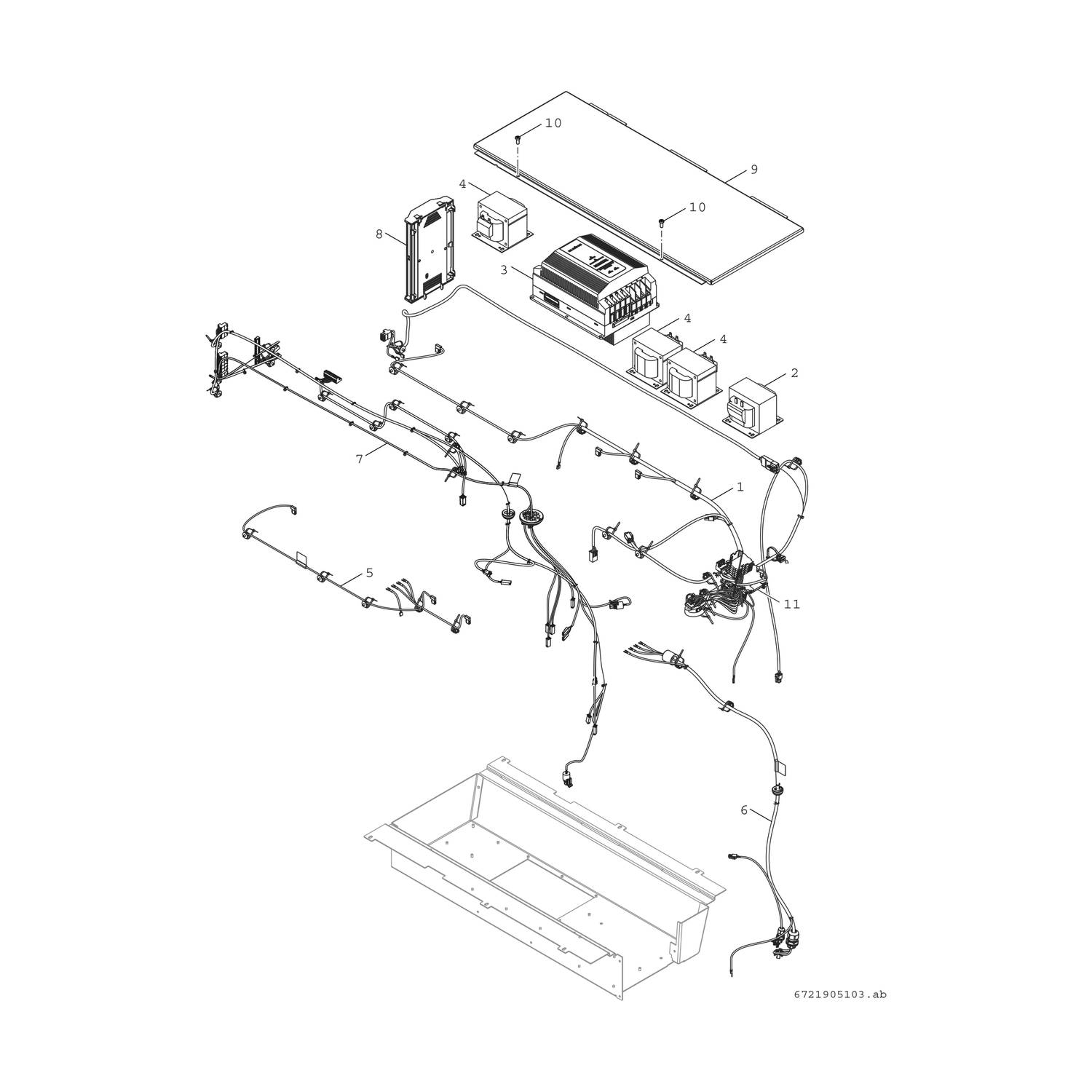 10
9
4
10
8
3
4
4
2
7
1
5
11
6
6721905103.ab