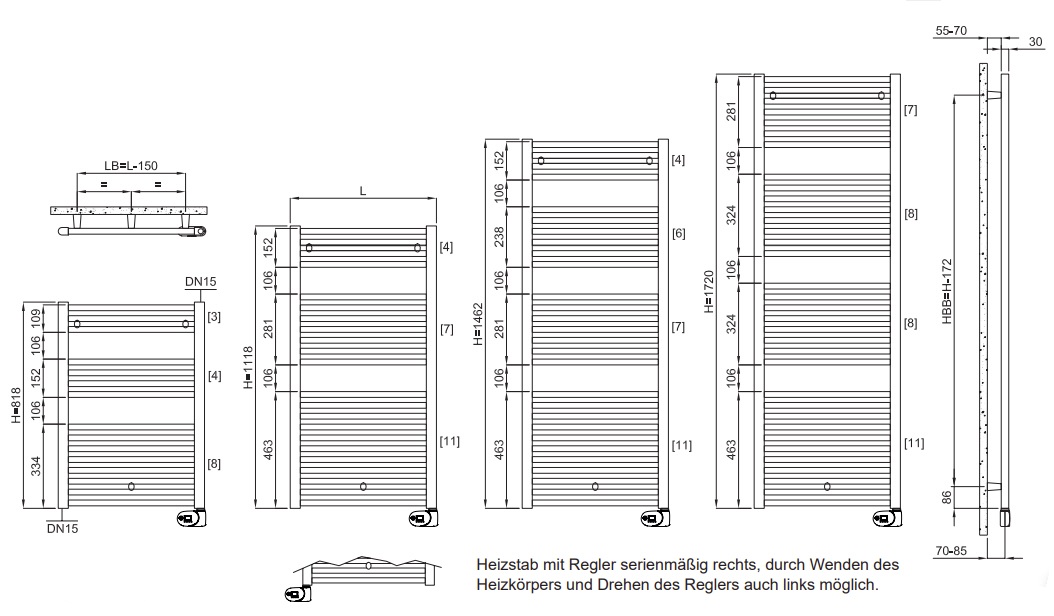 LB=L-150
=
=

DN15
H=818
109
106
152
106
334
[3]
[4]
[8]
DN15

L
H=1118
152
106
281
106
463
[4]
[7]
[11]

H=1462
152
106
238
106
281
106
463
[4]
[6]
[7]
[11]

H=1720
281
106
324
106
324
106
463
[7]
[8]
[8]
[11]

55-70
30
HBB=H-172
86
70-85

Heizstab mit Regler serienmäßig rechts, durch Wenden des Heizkörpers und Drehen des Reglers auch links möglich.