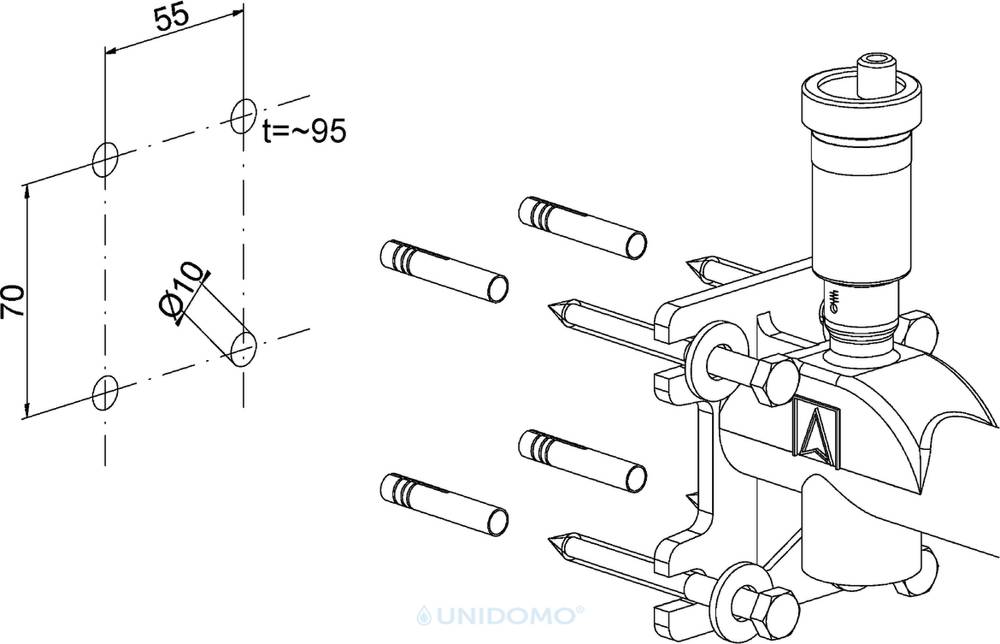 55
t=~95
70
Ø10
UNIDOMO®