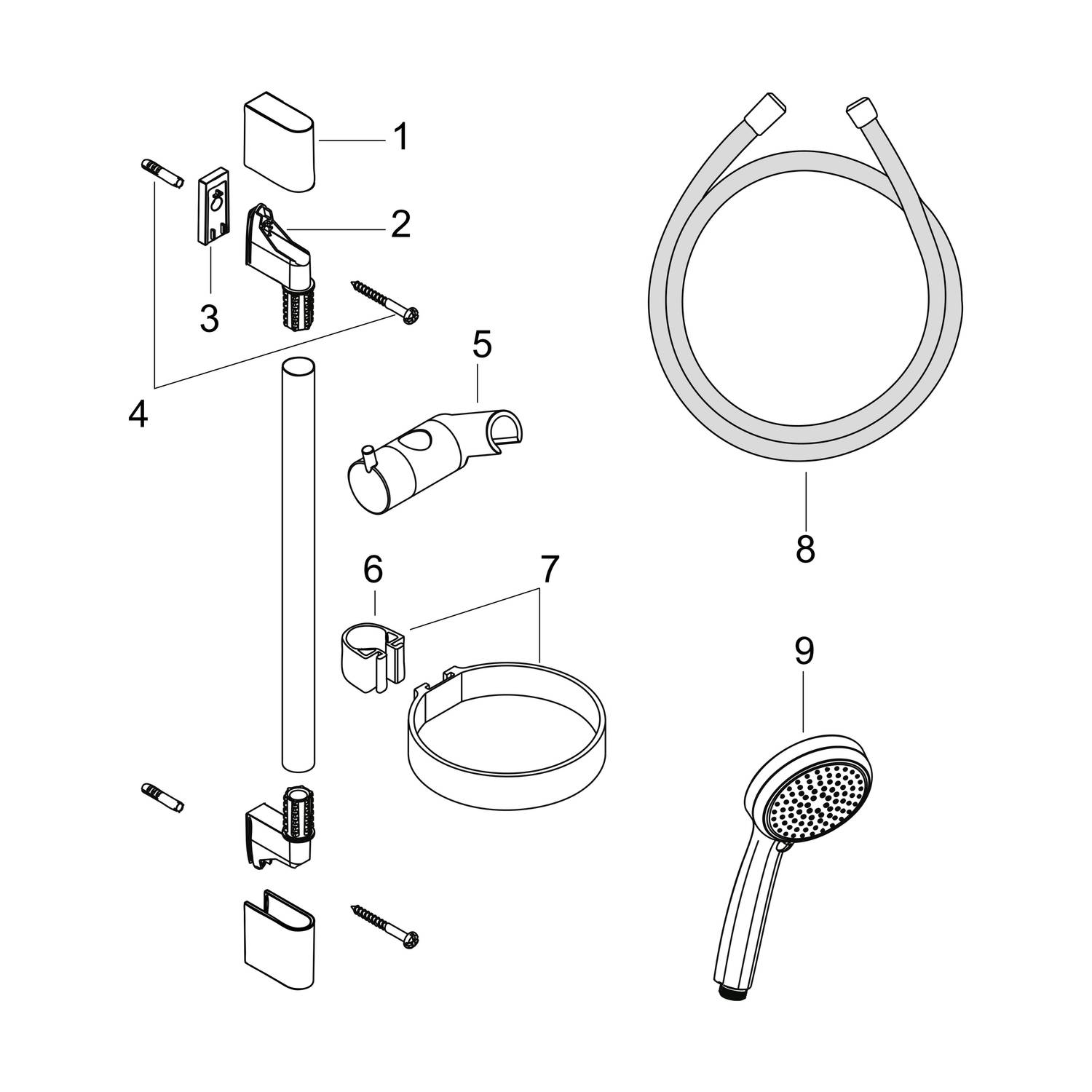 1
2
3
4
5
6
7
8
9