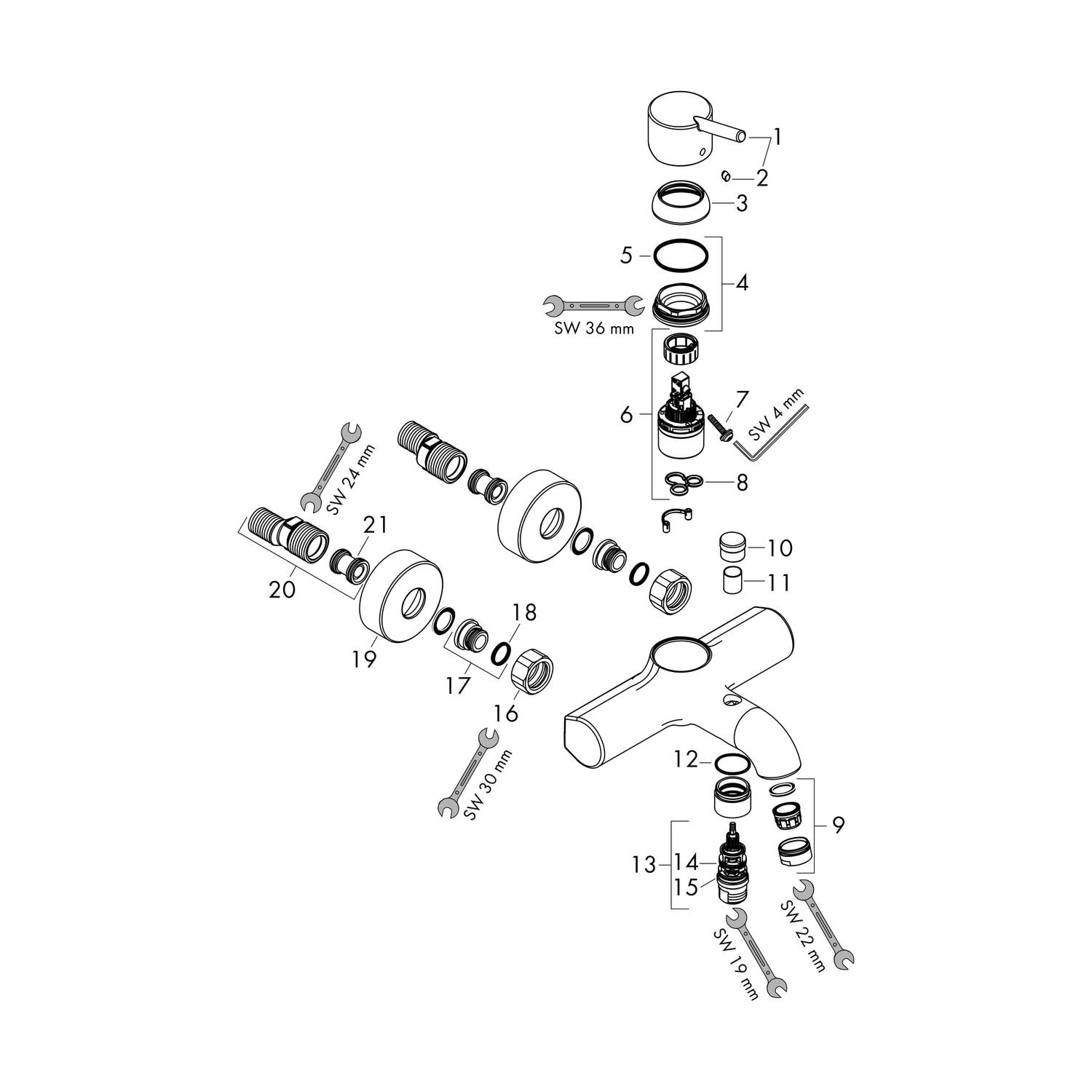 1
2
3
5
4
SW 36 mm
6
7
SW 4 mm
8
SW 24 mm
21
20
10
11
18
19
17
16
SW 30 mm
12
9
13
14
15
SW 19 mm
SW 22 mm