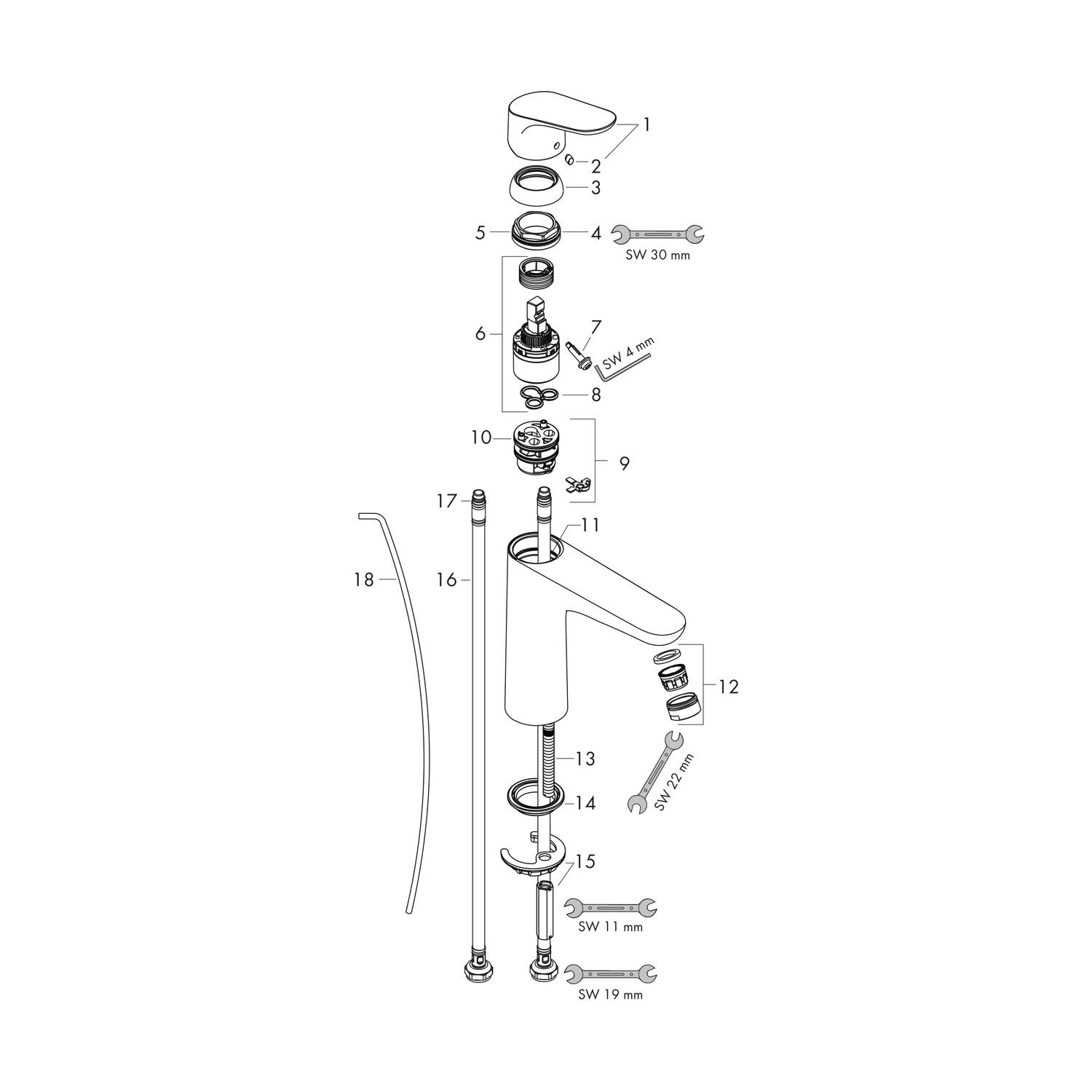 1
2
3
5
4
SW 30 mm
6
7
SW 4 mm
8
10
9
17
11
18
16
12
13
SW 22 mm
14
15
SW 11 mm
SW 19 mm