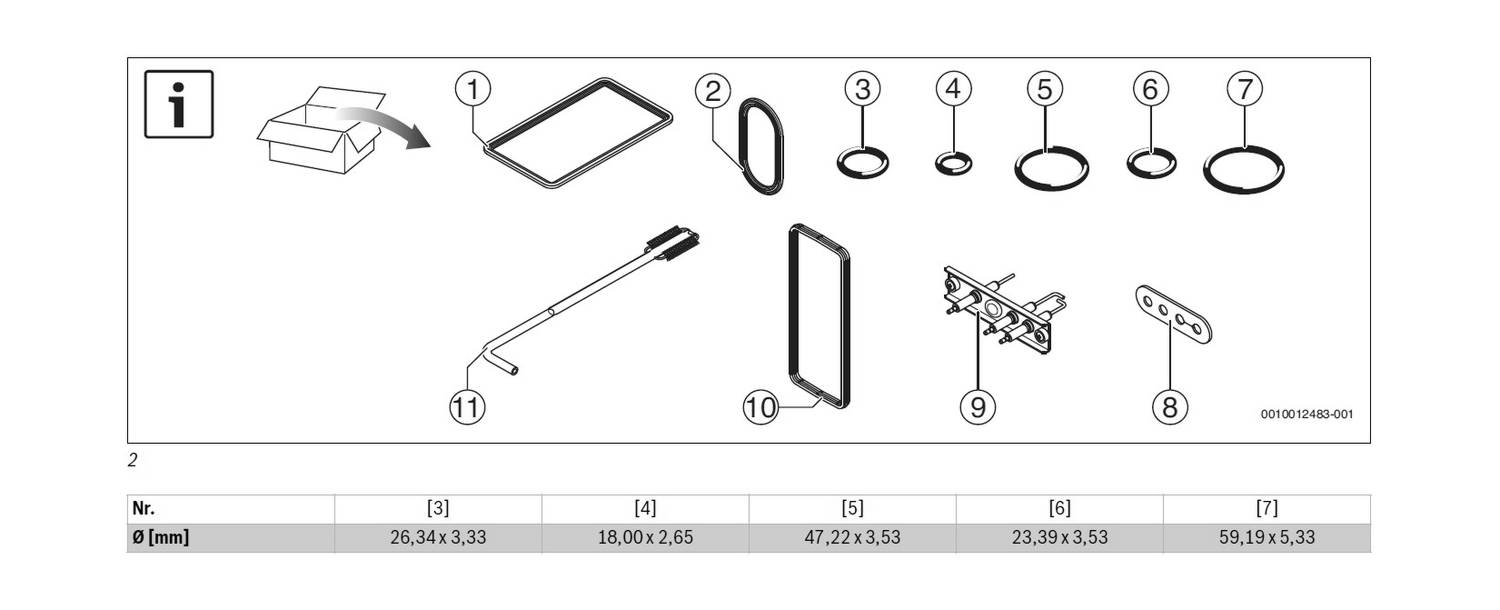 i

1 2 3 4 5 6 7

11 10 9 8

0010012483-001

2

| Nr. | [3] | [4] | [5] | [6] | [7] |
|---|---|---|---|---|---|
| Ø [mm] | 26,34 x 3,33 | 18,00 x 2,65 | 47,22 x 3,53 | 23,39 x 3,53 | 59,19 x 5,33 |